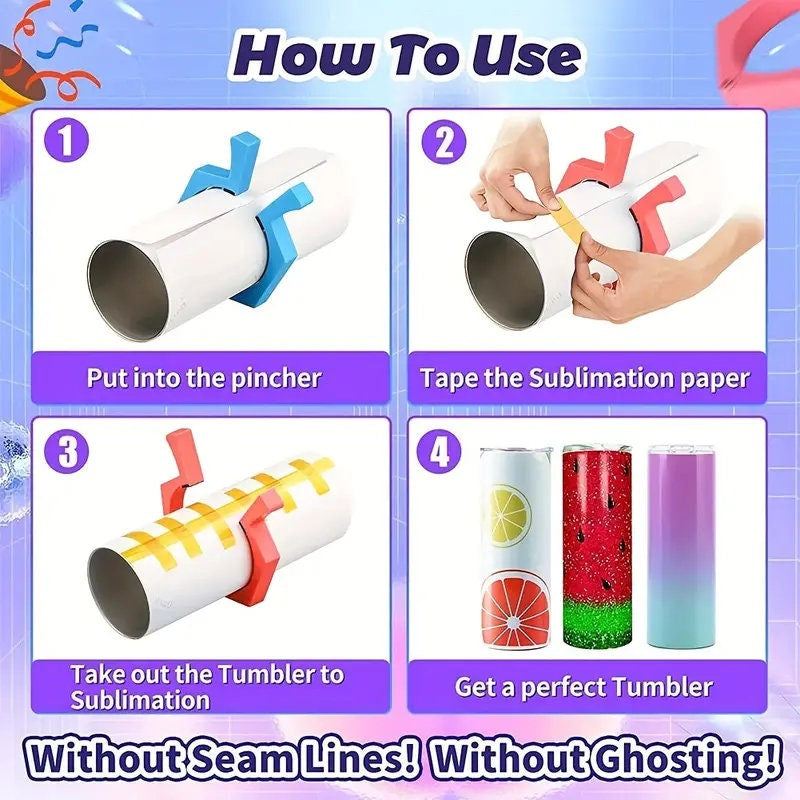 How To Use

1

Put into the pincher

2

Tape the Sublimation paper

3

Take out the Tumbler to Sublimation

4

Get a perfect Tumbler

Without Seam Lines! Without Ghosting!