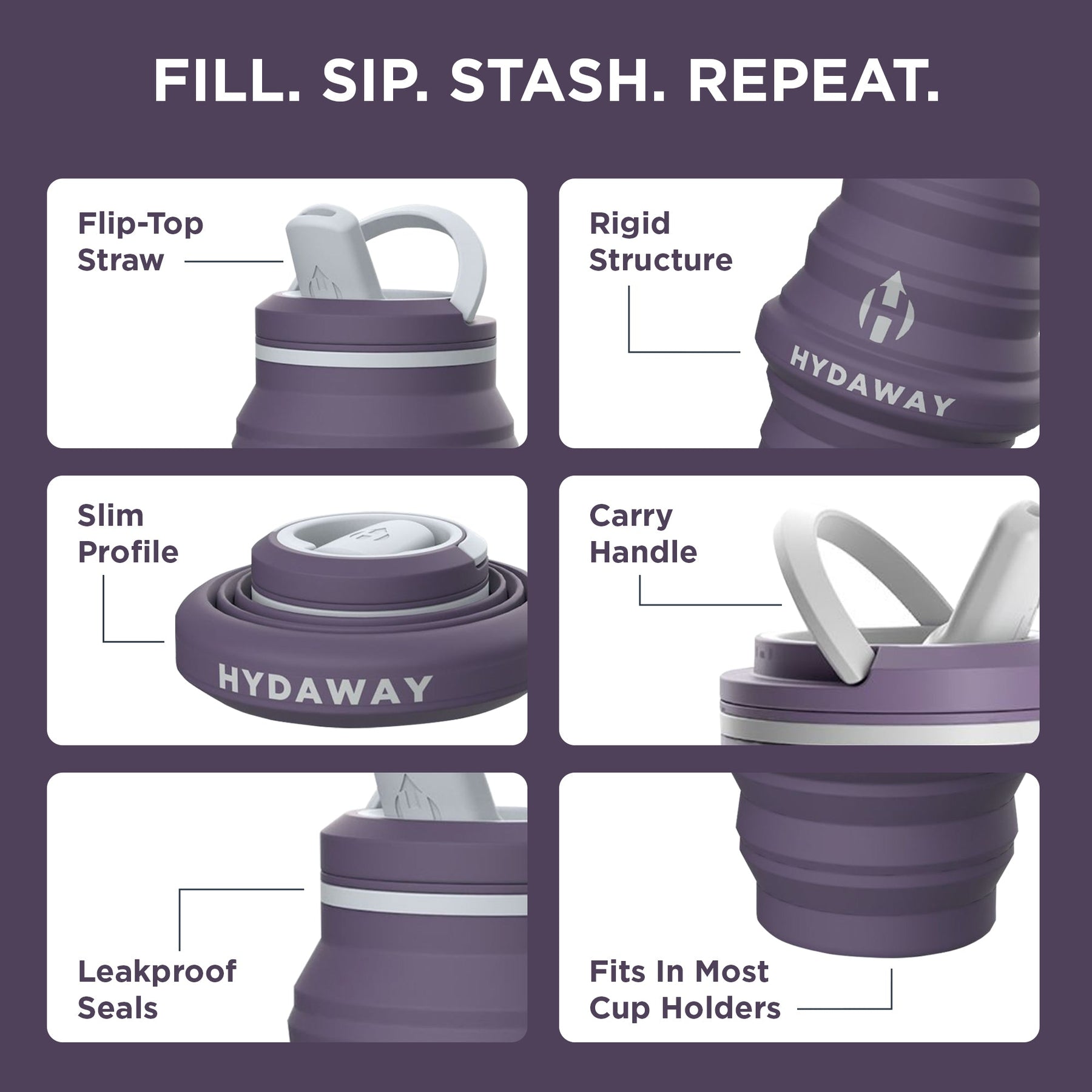 FILL. SIP. STASH. REPEAT.

Flip-Top Straw

Rigid Structure

HYDAWAY

Slim Profile

HYDAWAY

Carry Handle

Leakproof Seals

Fits In Most Cup Holders