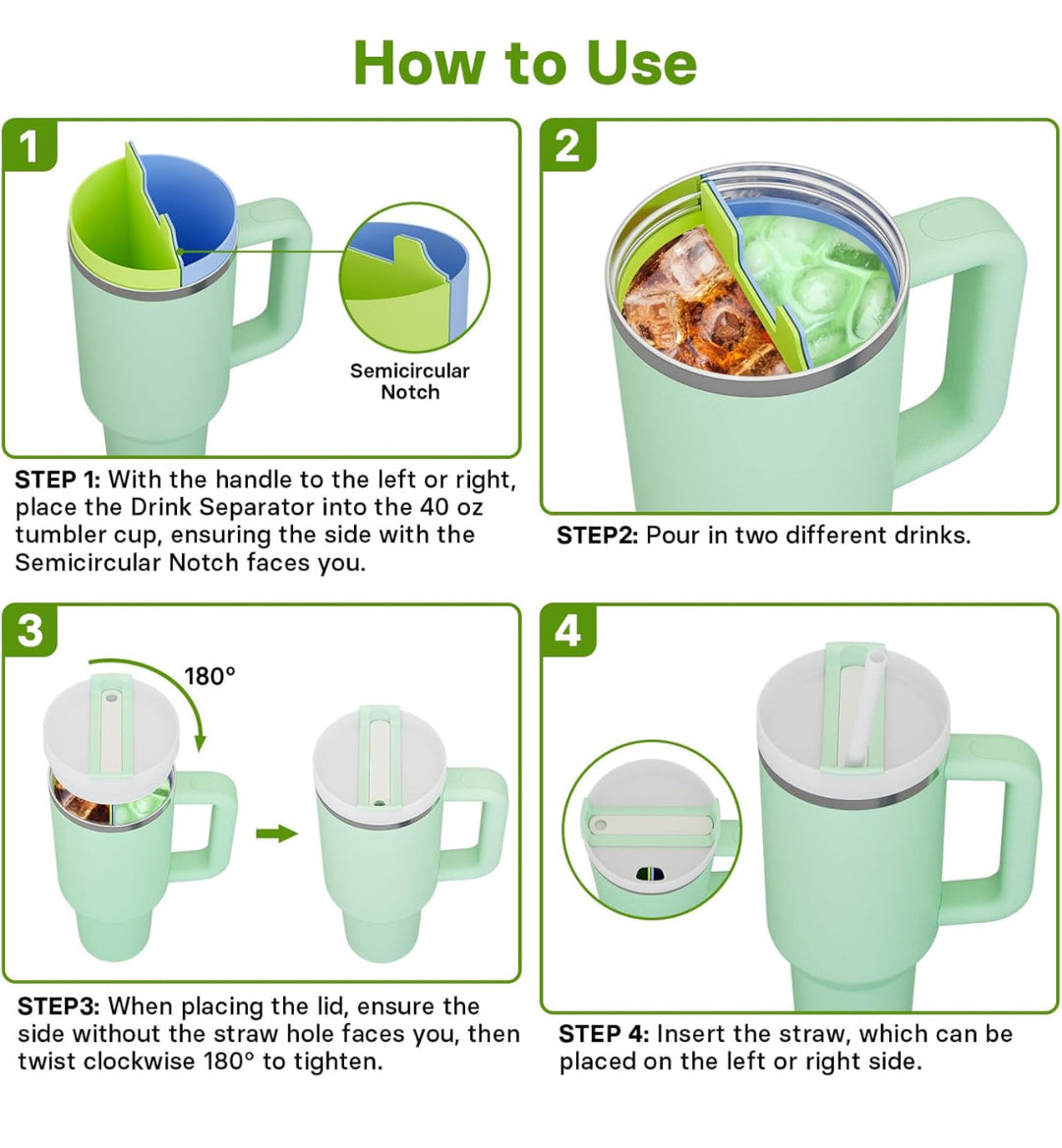 How to Use

1

Semicircular Notch

STEP 1: With the handle to the left or right, place the Drink Separator into the 40 oz tumbler cup, ensuring the side with the Semicircular Notch faces you.

2

STEP2: Pour in two different drinks.

3

180°

STEP3: When placing the lid, ensure the side without the straw hole faces you, then twist clockwise 180° to tighten.

4

STEP 4: Insert the straw, which can be placed on the left or right side.